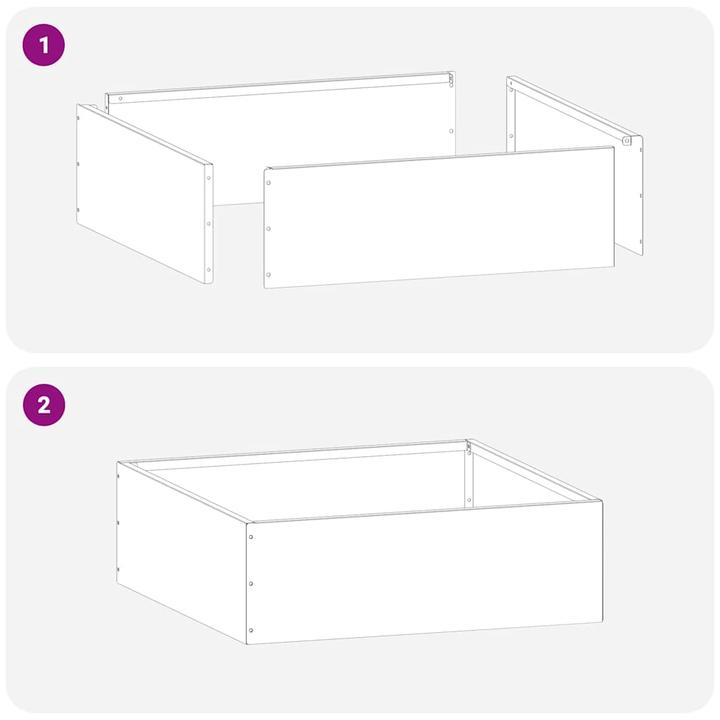 1

2