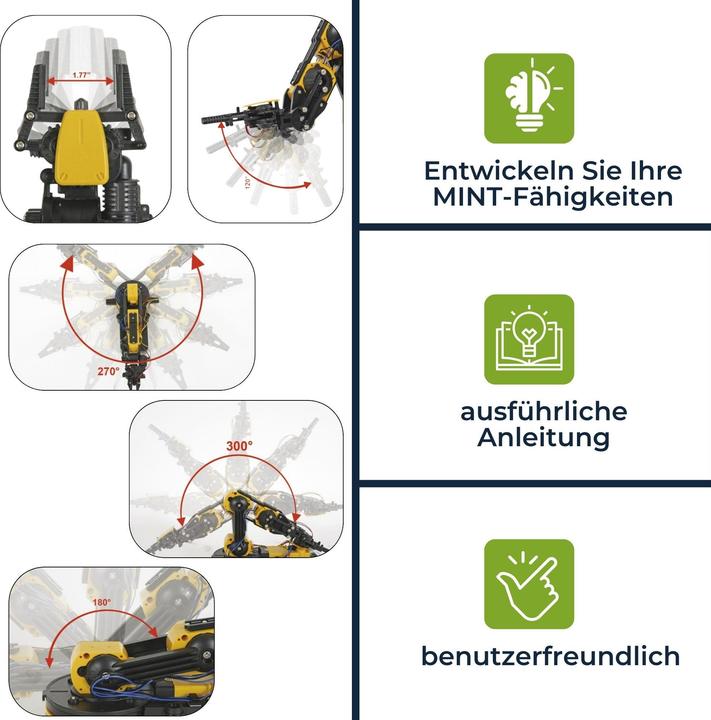 1.77"

120°

270°

300°

180°

Entwickeln Sie Ihre MINT-Fähigkeiten

ausführliche Anleitung

benutzerfreundlich