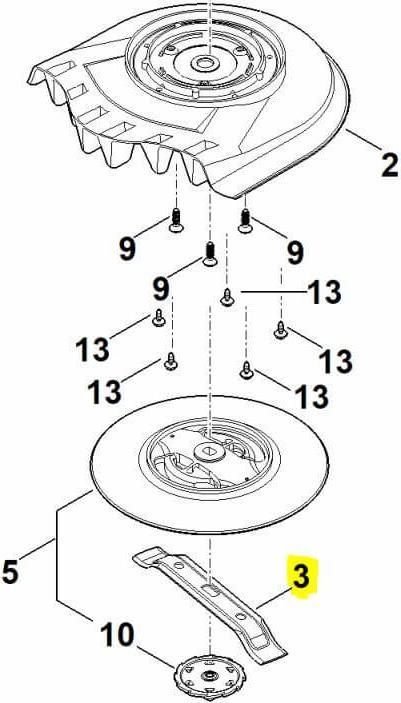 2
9
9
9
13
13
13
13
13
5
3
10