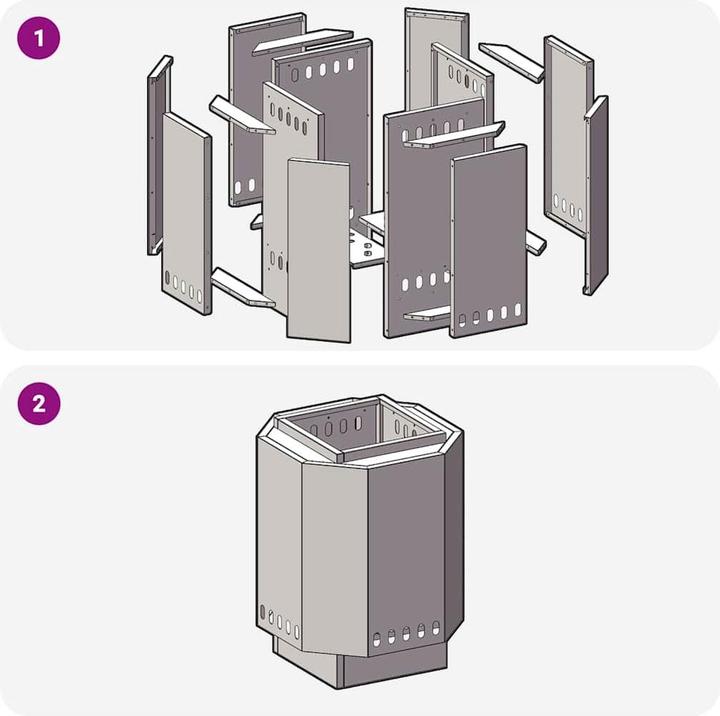 1

2