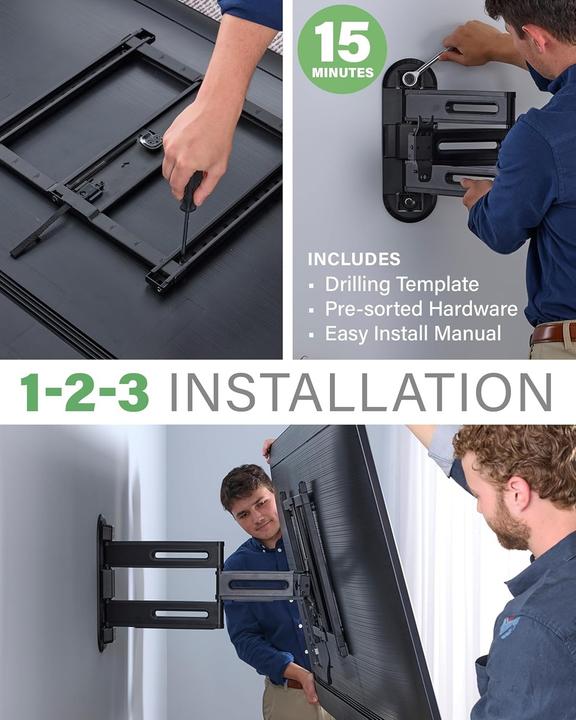 15
MINUTES

INCLUDES
▪ Drilling Template
▪ Pre-sorted Hardware
▪ Easy Install Manual

1-2-3 INSTALLATION