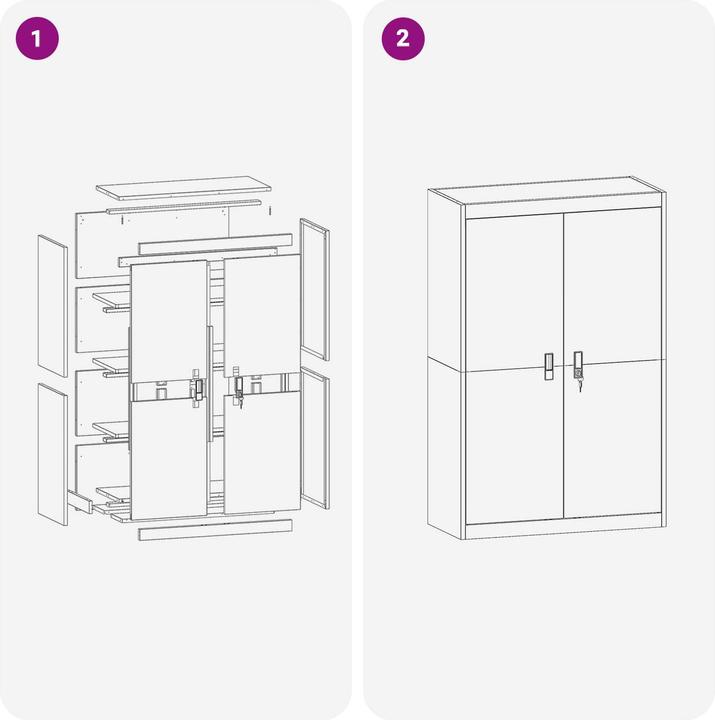 1

2