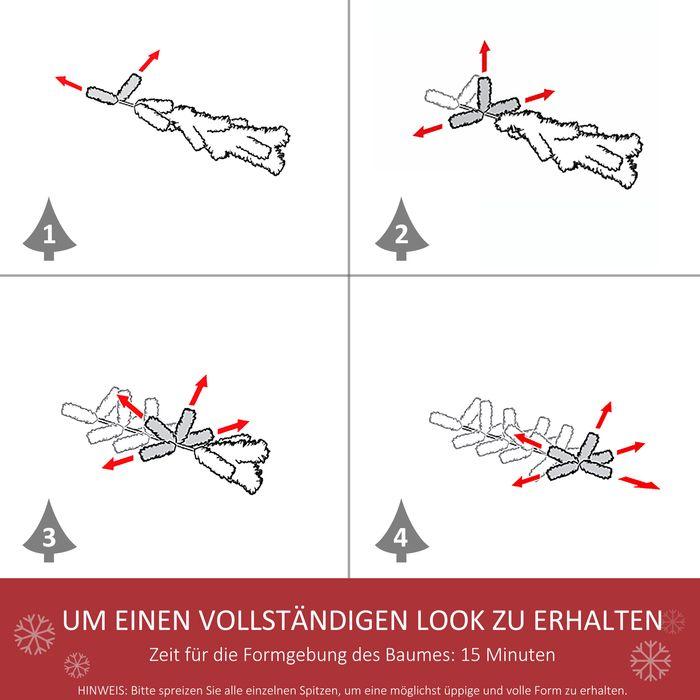 1

2

3

4

UM EINEN VOLLSTÄNDIGEN LOOK ZU ERHALTEN

Zeit für die Formgebung des Baumes: 15 Minuten

HINWEIS: Bitte spreizen Sie alle einzelnen Spitzen, um eine möglichst üppige und volle Form zu erhalten.