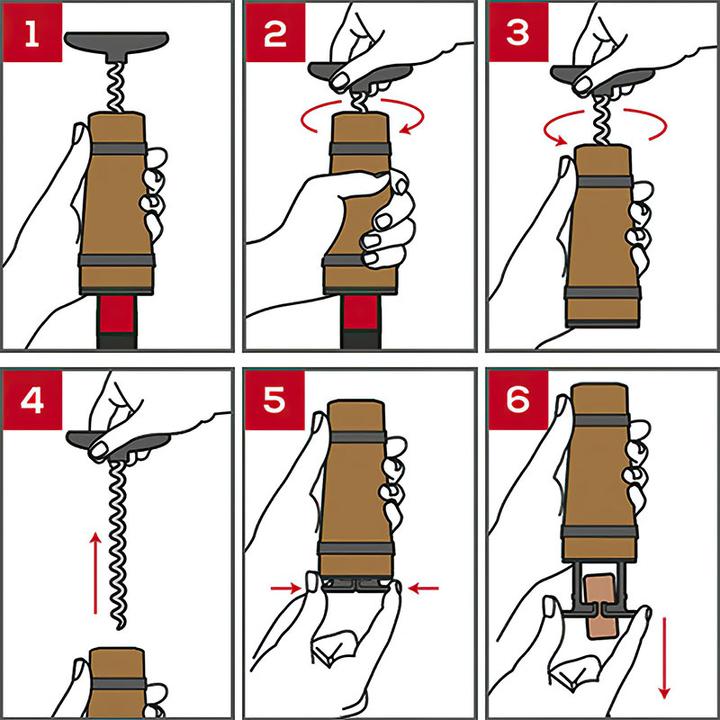 1
2
3
4
5
6