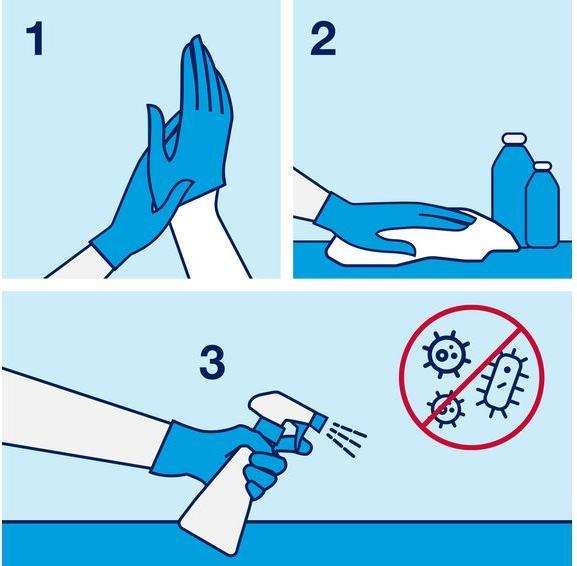 1

2

3