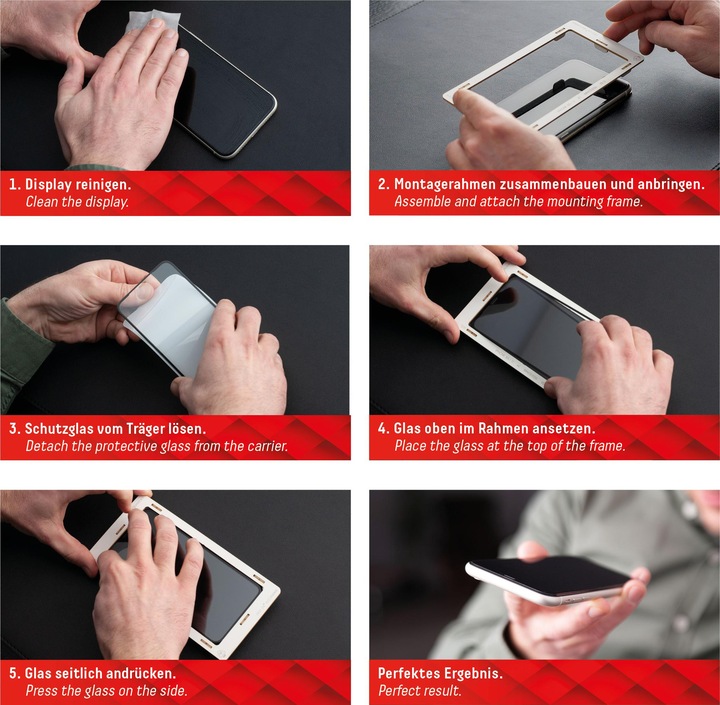 1. Display reinigen.
Clean the display.

2. Montagerahmen zusammenbauen und anbringen.
Assemble and attach the mounting frame.

3. Schutzglas vom Träger lösen.
Detach the protective glass from the carrier.

4. Glas oben im Rahmen ansetzen.
Place the glass at the top of the frame.

5. Glas seitlich andrücken.
Press the glass on the side.

Perfektes Ergebnis.
Perfect result.