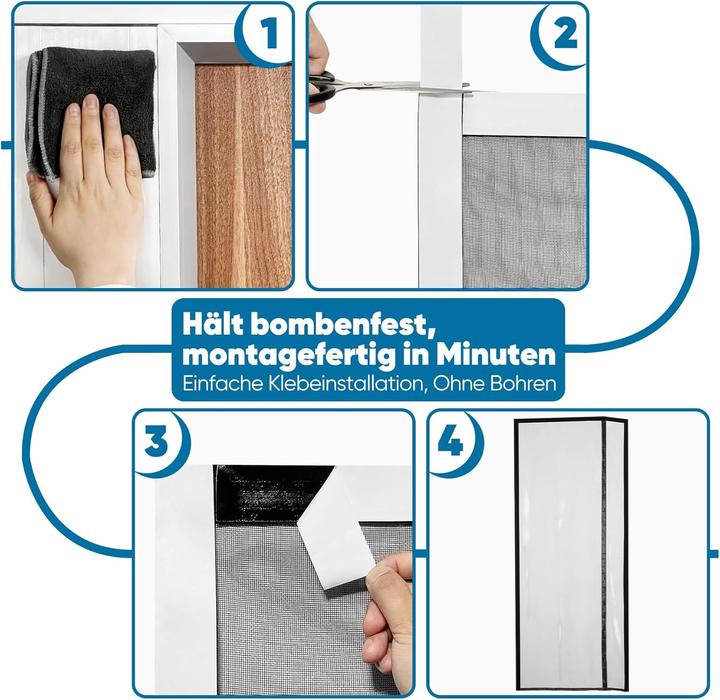 1

2

Hält bombenfest, montagefertig in Minuten
Einfache Klebeinstallation, Ohne Bohren

3

4