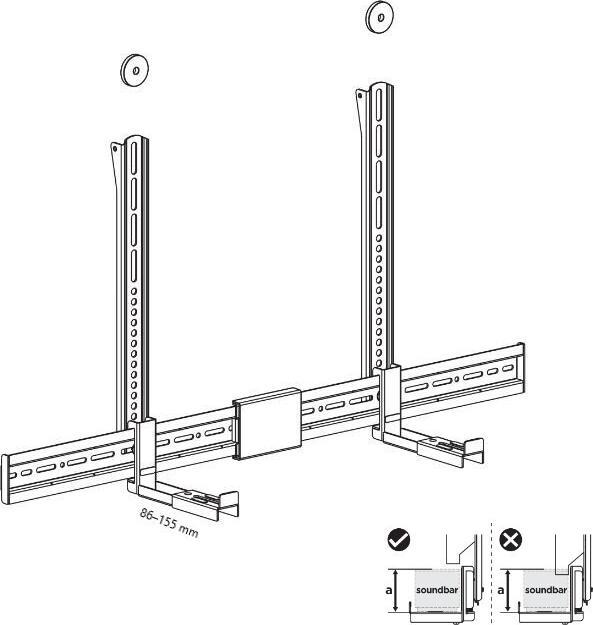 86–155 mm

a soundbar

a soundbar