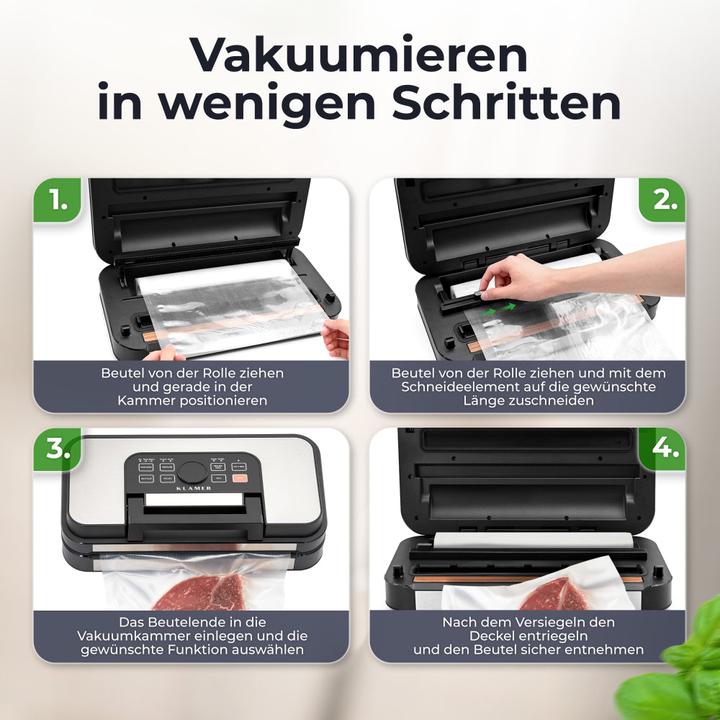 Vakuumieren in wenigen Schritten

1.

Beutel von der Rolle ziehen und gerade in der Kammer positionieren

2.

Beutel von der Rolle ziehen und mit dem Schneideelement auf die gewünschte Länge zuschneiden

3.

KLAMER

Das Beutelende in die Vakuumkammer einlegen und die gewünschte Funktion auswählen

4.

Nach dem Versiegeln den Deckel entriegeln und den Beutel sicher entnehmen