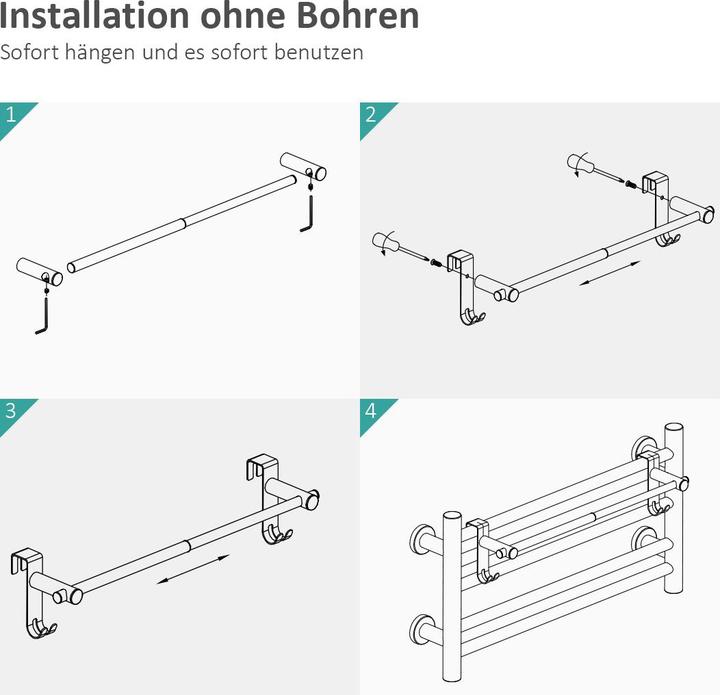 Installation ohne Bohren

Sofort hängen und es sofort benutzen

1

2

3

4