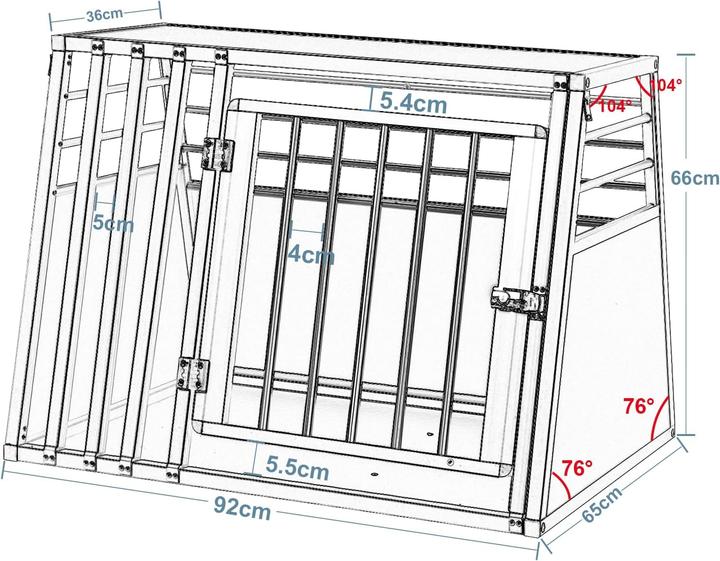 36cm
5.4cm
104°
104°
66cm
5cm
4cm
76°
76°
5.5cm
92cm
65cm