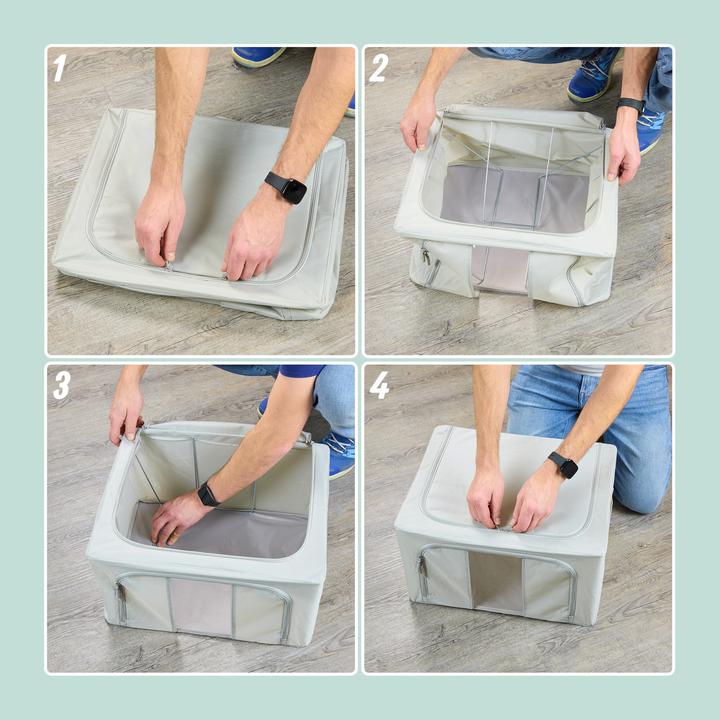 1

2

3

4