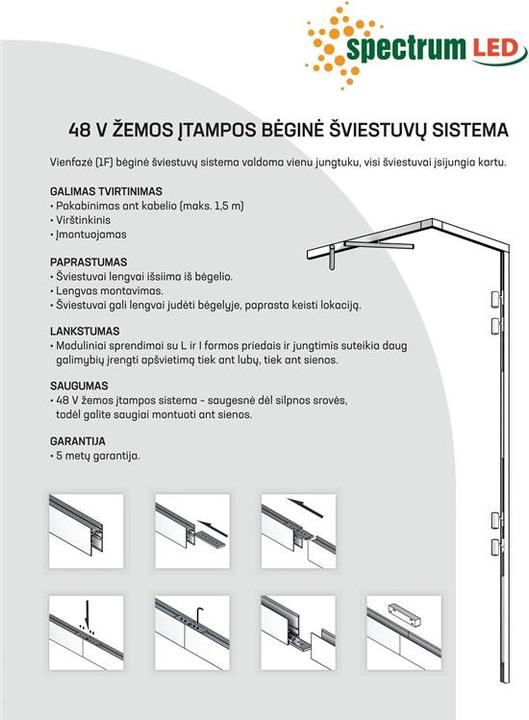 spectrum LED

48 V ŽEMOS ĮTAMPOS BĖGINĖ ŠVIESTUVŲ SISTEMA

Vienfazė (1F) bėginė šviestuvų sistema valdoma vienu jungtuku, visi šviestuvai įsijungia kartu.

GALIMAS TVIRTINIMAS
• Pakabinimas ant kabelio (maks. 1,5 m)
• Virštinkinis
• Įmontuojamas

PAPRASTUMAS
• Šviestuvai lengvai išsiima iš bėgelio.
• Lengvas montavimas.
• Šviestuvai gali lengvai judėti bėgelyje, paprasta keisti lokaciją.

LANKSTUMAS
• Moduliniai sprendimai su L ir I formos priedais ir jungtimis suteikia daug galimybių įrengti apšvietimą tiek ant lubų, tiek ant sienos.

SAUGUMAS
• 48 V žemos įtampos sistema – saugesnė dėl silpnos srovės, todėl galite saugiai montuoti ant sienos.

GARANTIJA
• 5 metų garantija.