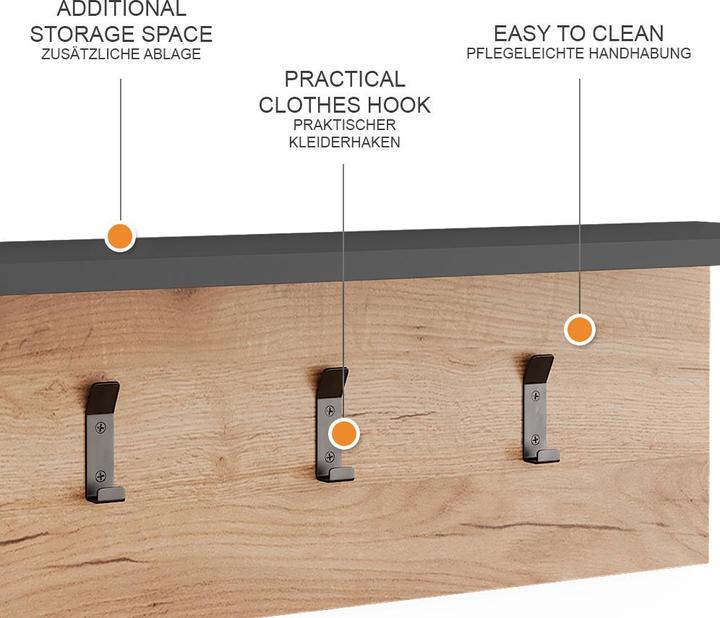 ADDITIONAL STORAGE SPACE
ZUSÄTZLICHE ABLAGE

PRACTICAL CLOTHES HOOK
PRAKTISCHER KLEIDERHAKEN

EASY TO CLEAN
PFLEGELEICHTE HANDHABUNG