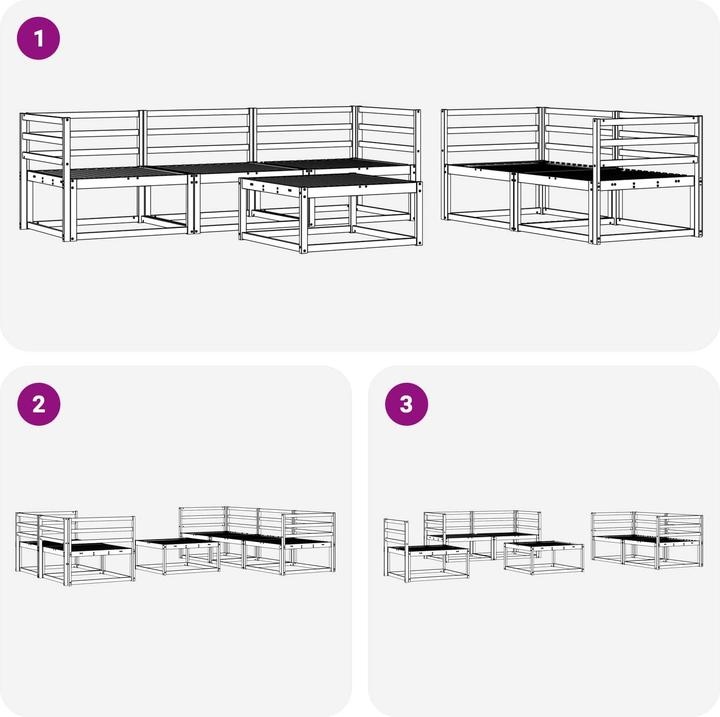 1

2

3