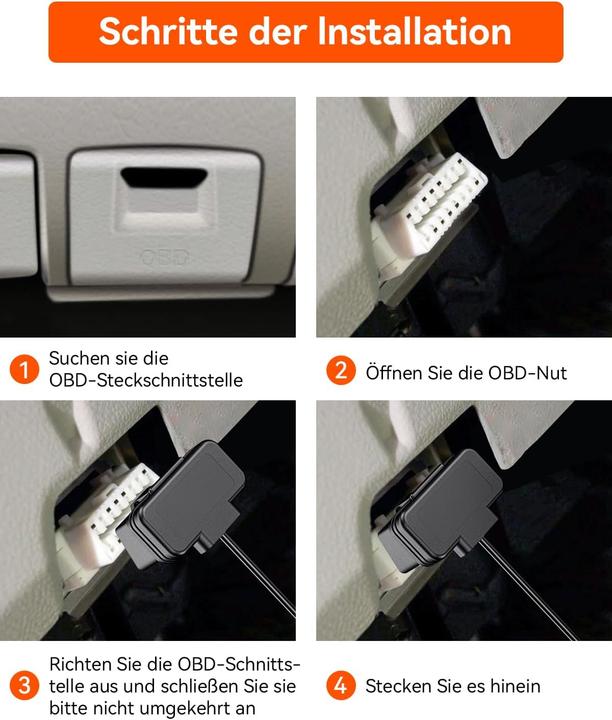 Schritte der Installation

OBD

1 Suchen sie die OBD-Steckschnittstelle

2 Öffnen Sie die OBD-Nut

3 Richten Sie die OBD-Schnittstelle aus und schließen Sie sie bitte nicht umgekehrt an

4 Stecken Sie es hinein