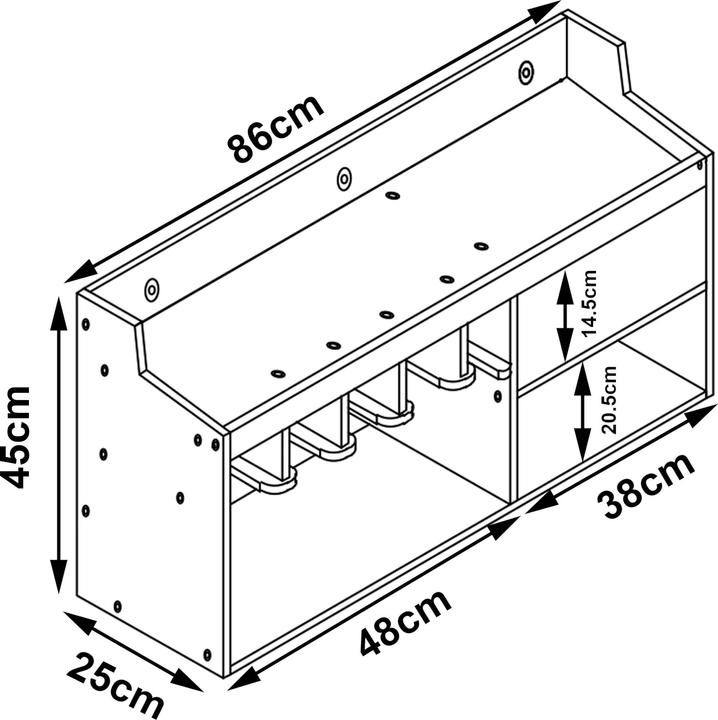 86cm

45cm

14.5cm

20.5cm

38cm

48cm

25cm