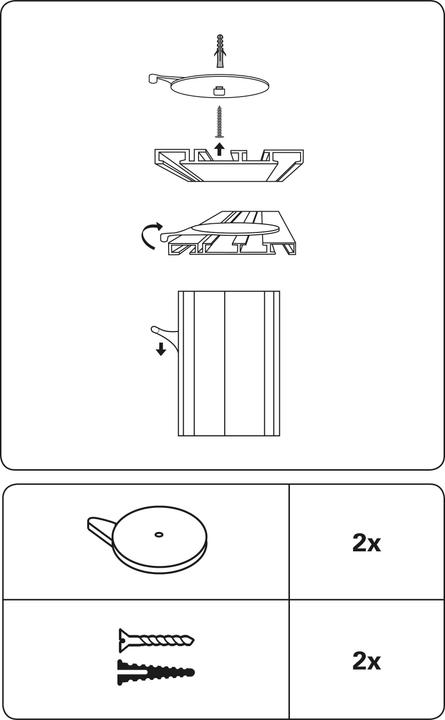 2x

2x