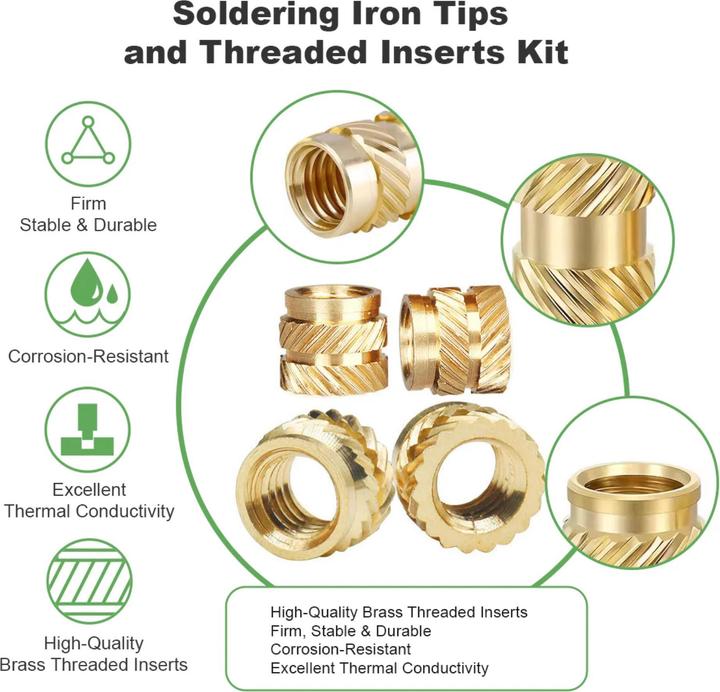 Soldering Iron Tips and Threaded Inserts Kit

Firm
Stable & Durable

Corrosion-Resistant

Excellent
Thermal Conductivity

High-Quality
Brass Threaded Inserts

High-Quality Brass Threaded Inserts
Firm, Stable & Durable
Corrosion-Resistant
Excellent Thermal Conductivity