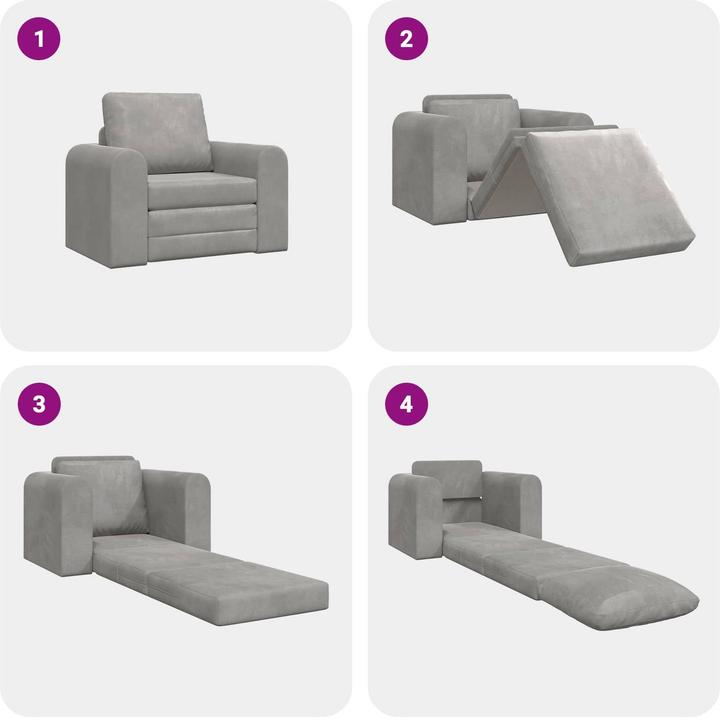 1

2

3

4