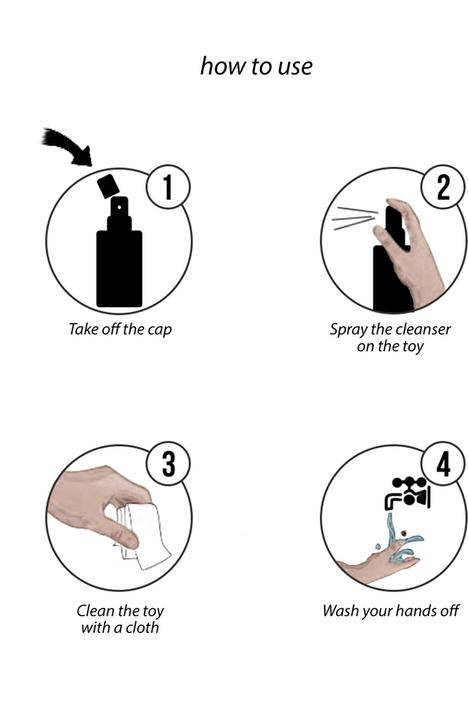 how to use

1

Take off the cap

2

Spray the cleanser on the toy

3

Clean the toy with a cloth

4

Wash your hands off