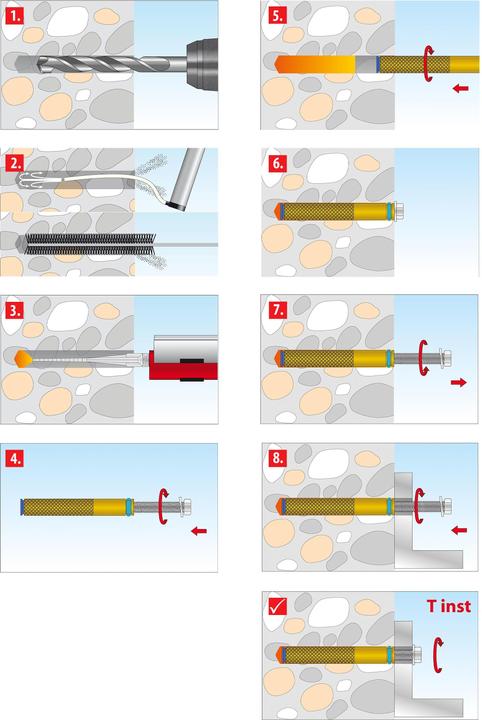 1.

2.

3.

4.

5.

6.

7.

8.

T inst