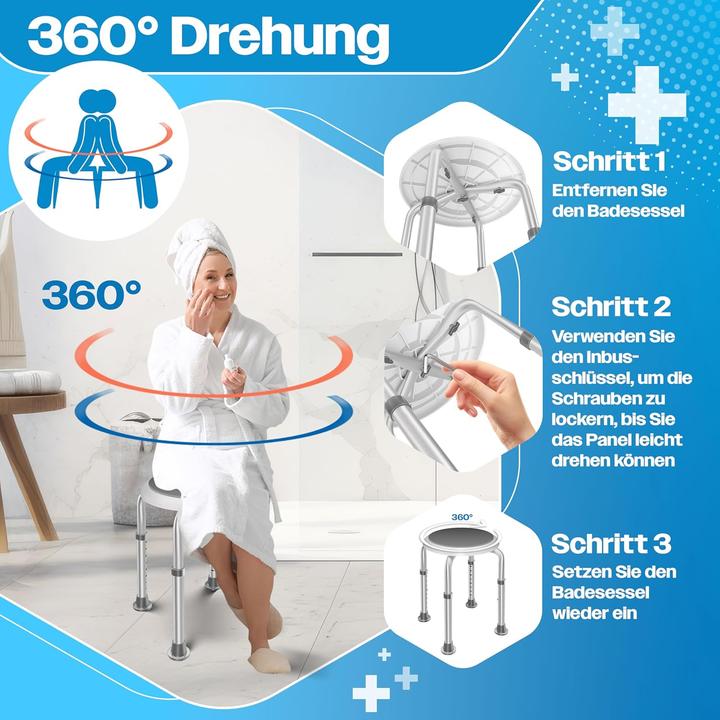 360° Drehung

360°

Schritt 1
Entfernen Sie den Badesessel

Schritt 2
Verwenden Sie den Inbusschlüssel, um die Schrauben zu lockern, bis Sie das Panel leicht drehen können

360°

Schritt 3
Setzen Sie den Badesessel wieder ein