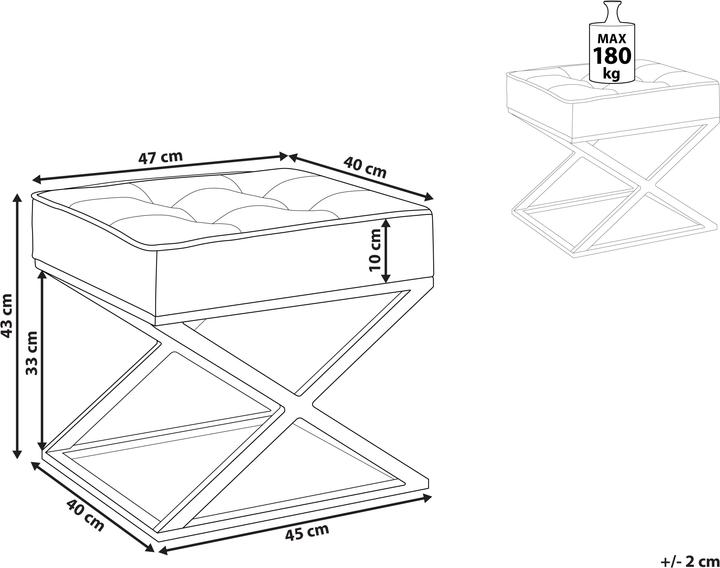 MAX
180
kg

47 cm
40 cm
10 cm
43 cm
33 cm
40 cm
45 cm
+/- 2 cm