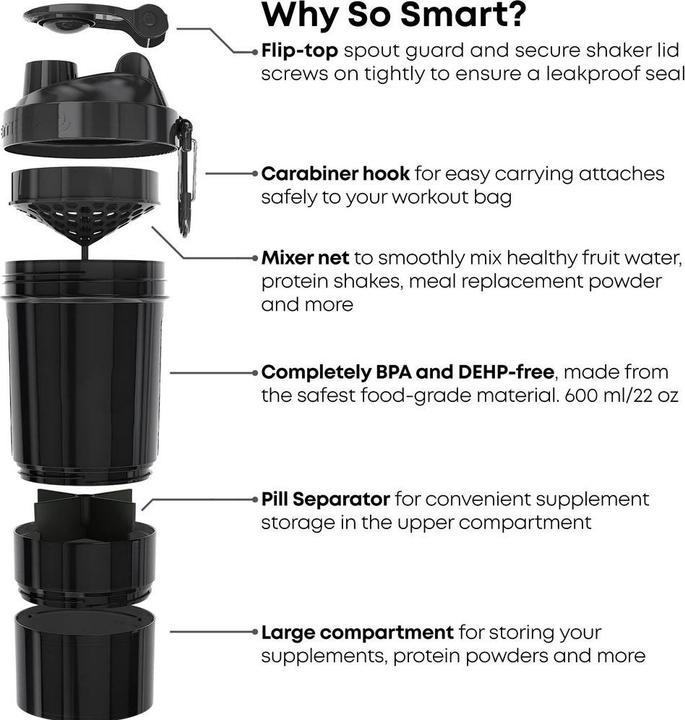 Why So Smart?

Flip-top spout guard and secure shaker lid screws on tightly to ensure a leakproof seal

Carabiner hook for easy carrying attaches safely to your workout bag

Mixer net to smoothly mix healthy fruit water, protein shakes, meal replacement powder and more

Completely BPA and DEHP-free, made from the safest food-grade material. 600 ml/22 oz

Pill Separator for convenient supplement storage in the upper compartment

Large compartment for storing your supplements, protein powders and more