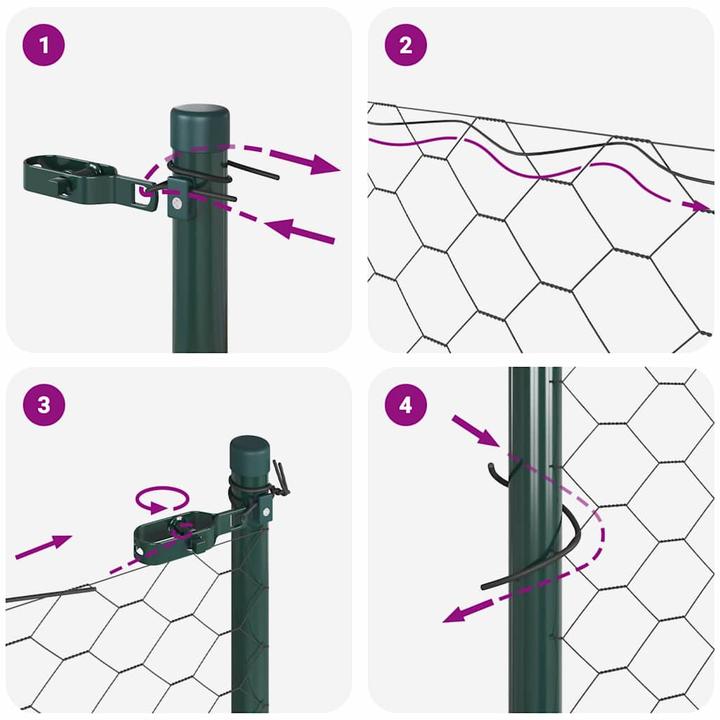 1

2

3

4