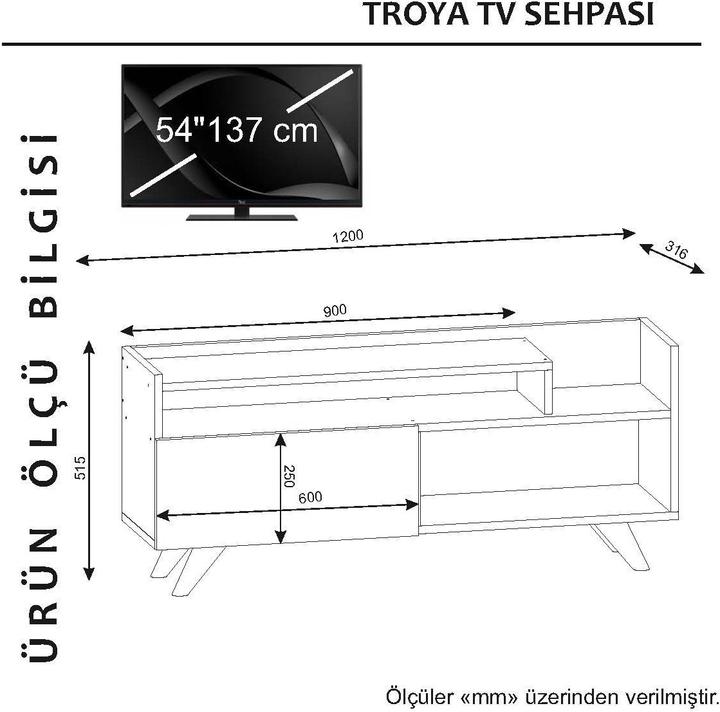 TROYA TV SEHPASI

ÜRÜN ÖLÇÜ BİLGİSİ

54"137 cm

1200

316

900

515

250

600

Ölçüler «mm» üzerinden verilmiştir.