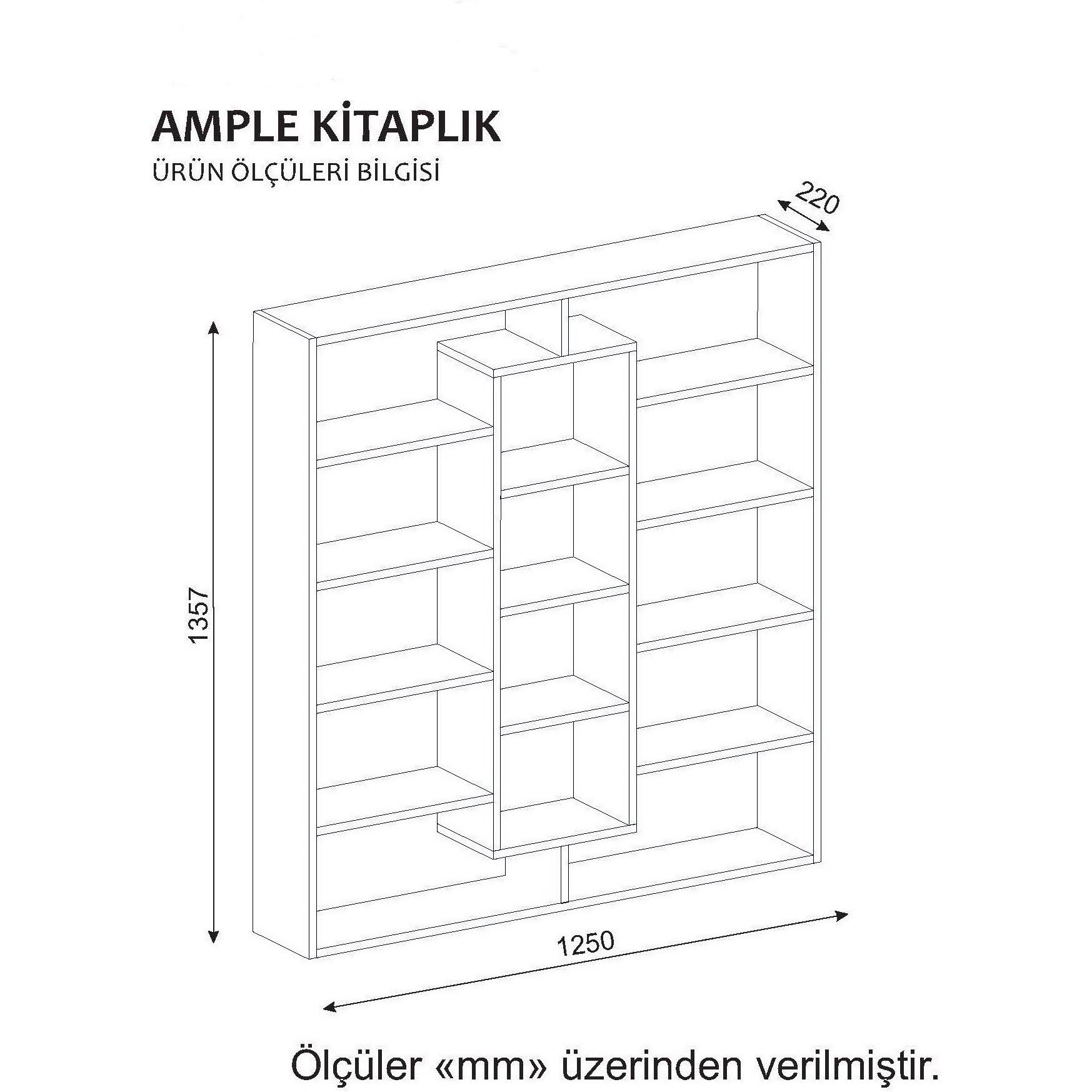 AMPLE KİTAPLIK
ÜRÜN ÖLÇÜLERİ BİLGİSİ

220

1357

1250

Ölçüler «mm» üzerinden verilmiştir.