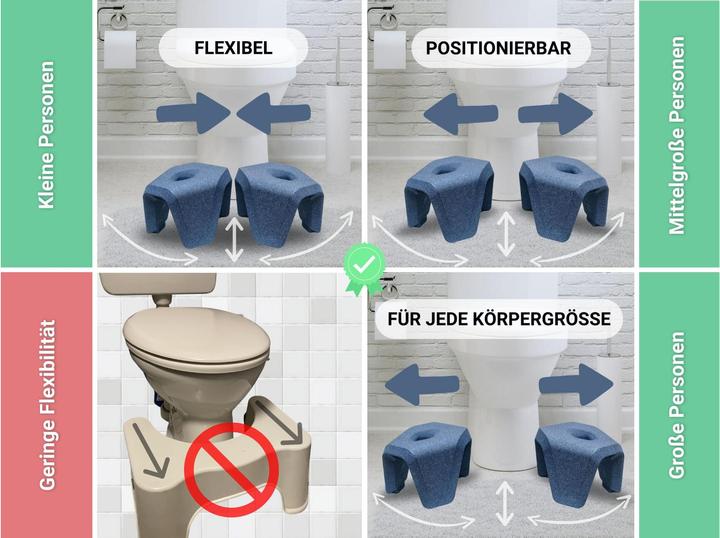 Kleine Personen

FLEXIBEL

POSITIONIERBAR

Mittelgroße Personen

Geringe Flexibilität

FÜR JEDE KÖRPERGRÖSSE

Große Personen