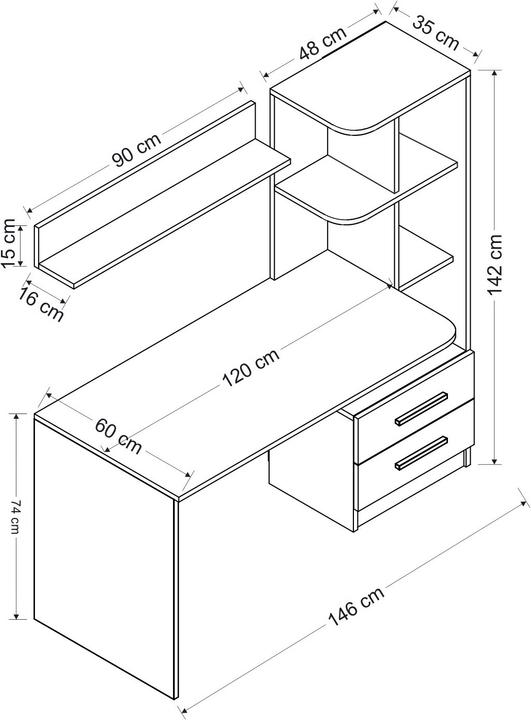 48 cm
35 cm
90 cm
15 cm
16 cm
142 cm
120 cm
60 cm
74 cm
146 cm