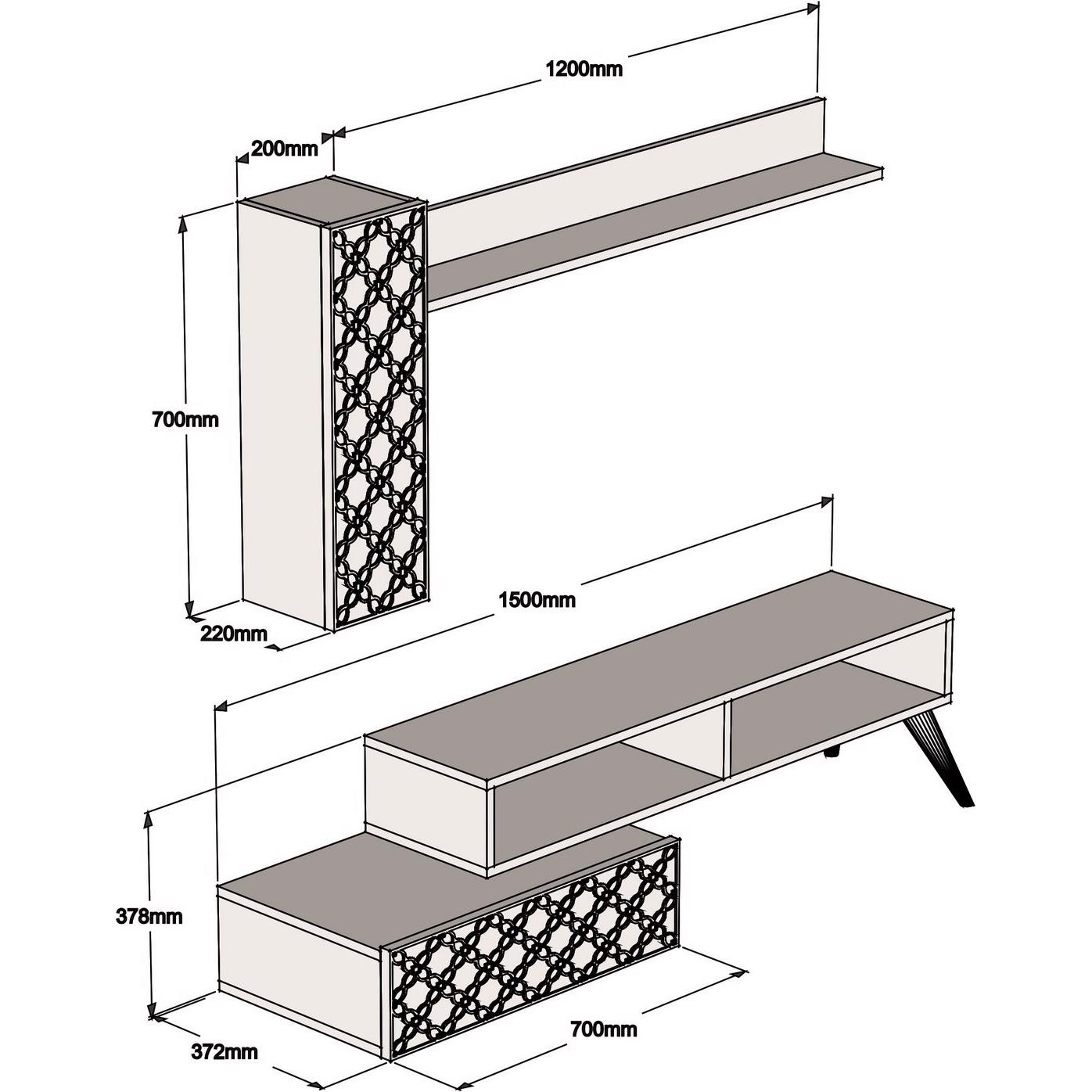 1200mm

200mm

700mm

220mm

1500mm

378mm

372mm

700mm