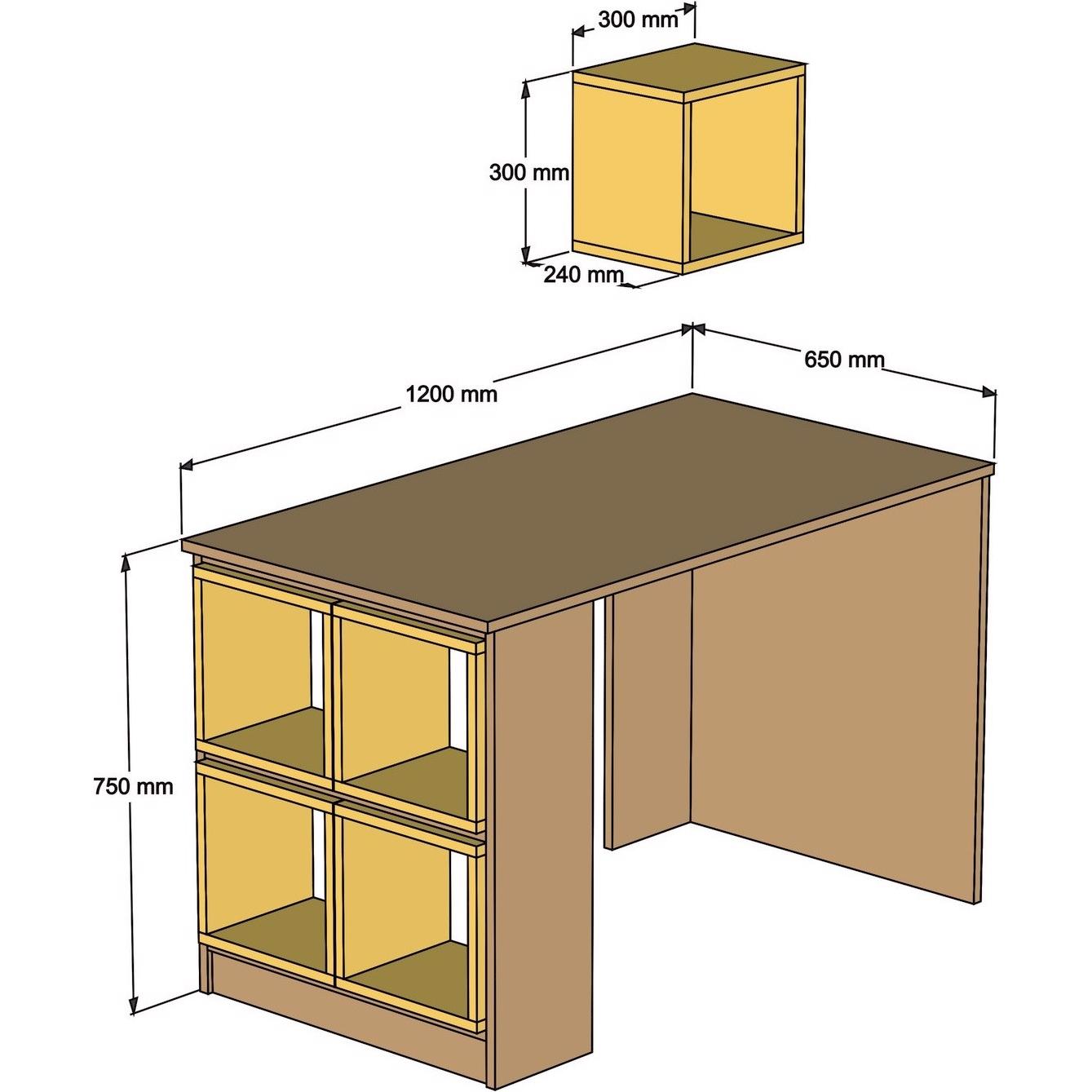 300 mm
300 mm
240 mm
1200 mm
650 mm
750 mm