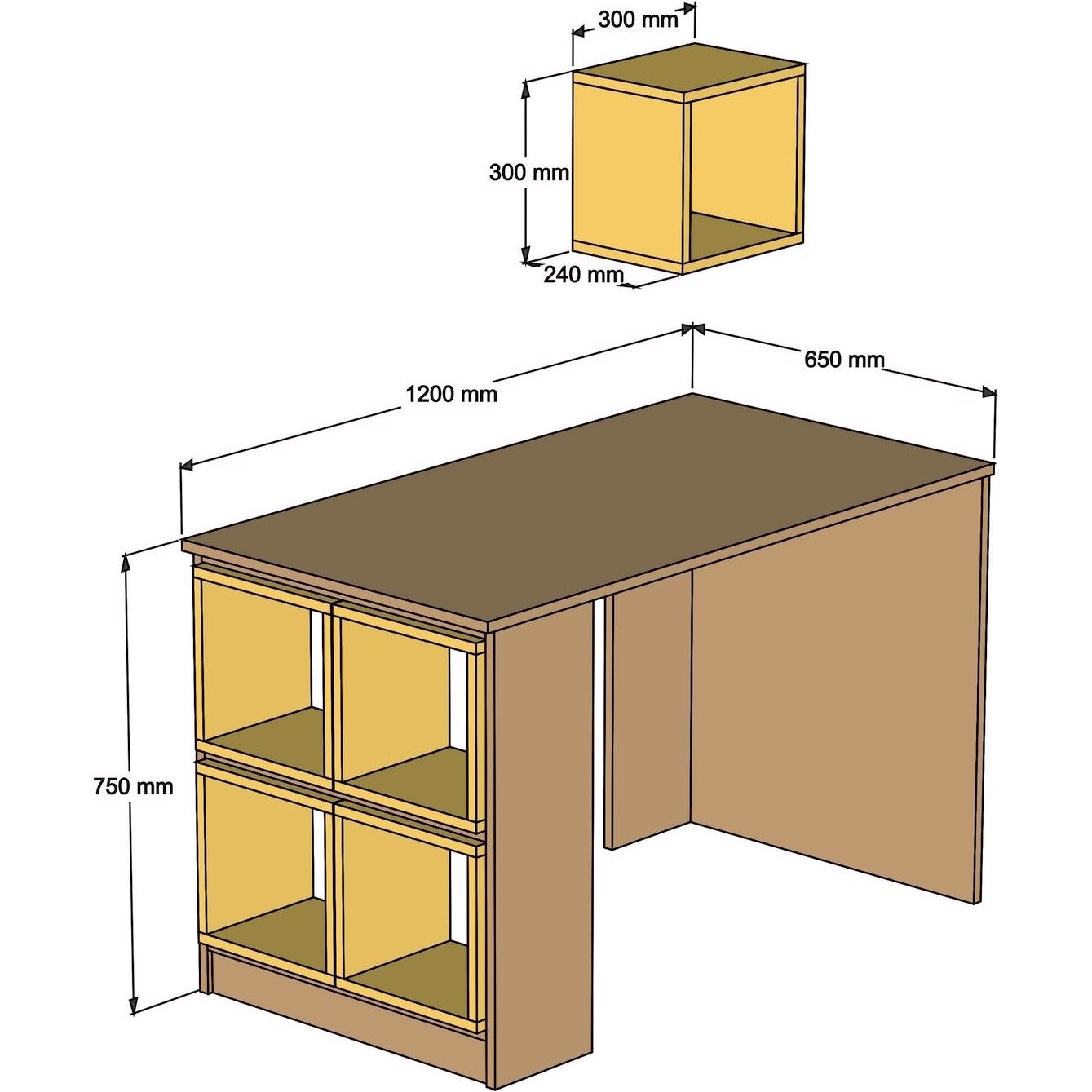 300 mm

300 mm

240 mm

1200 mm

650 mm

750 mm