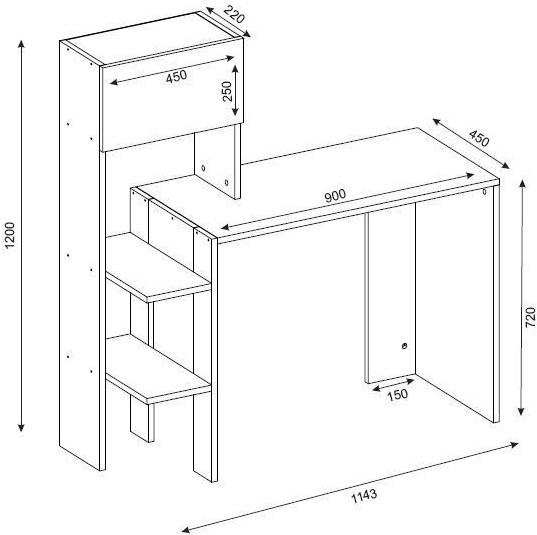 220
450
250
1200
450
900
720
150
1143