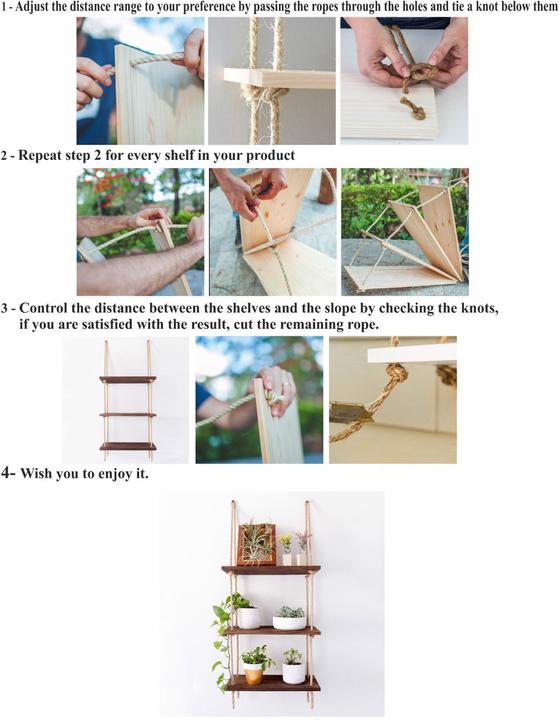 1 - Adjust the distance range to your preference by passing the ropes through the holes and tie a knot below them

2 - Repeat step 2 for every shelf in your product

3 - Control the distance between the shelves and the slope by checking the knots, if you are satisfied with the result, cut the remaining rope.

4- Wish you to enjoy it.