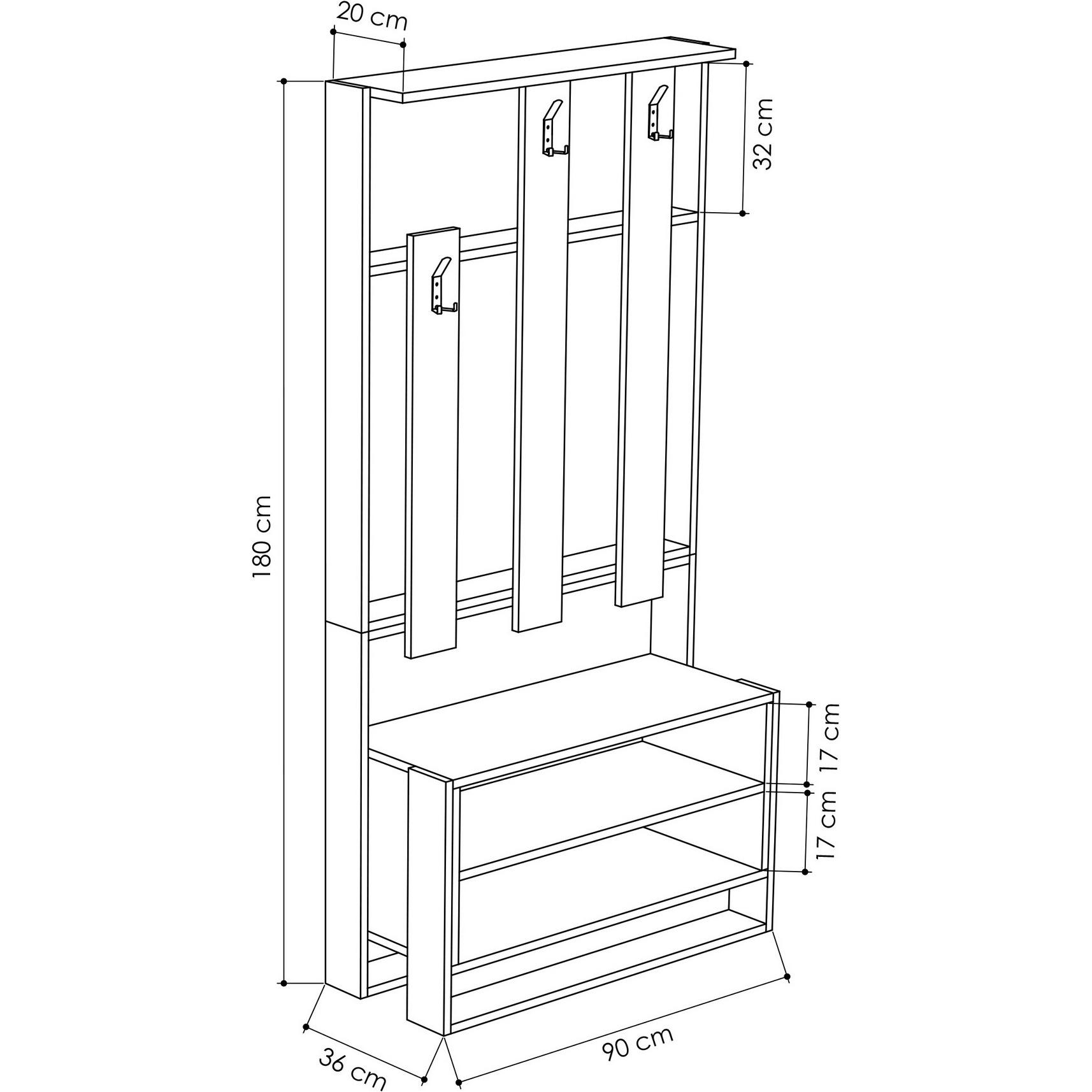 20 cm
32 cm
180 cm
17 cm
17 cm
36 cm
90 cm