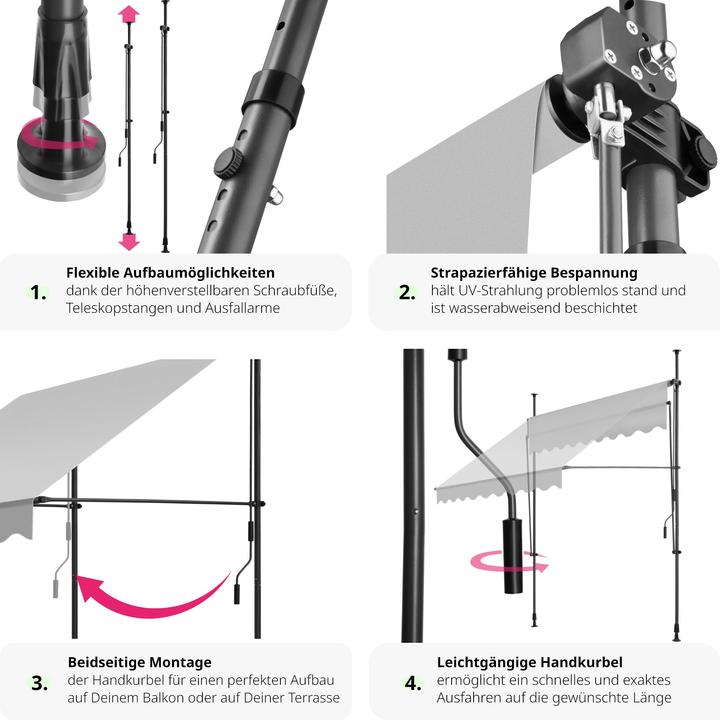 1.
Flexible Aufbaumöglichkeiten
dank der höhenverstellbaren Schraubfüße, Teleskopstangen und Ausfallarme

2.
Strapazierfähige Bespannung
hält UV-Strahlung problemlos stand und ist wasserabweisend beschichtet

3.
Beidseitige Montage
der Handkurbel für einen perfekten Aufbau auf Deinem Balkon oder auf Deiner Terrasse

4.
Leichtgängige Handkurbel
ermöglicht ein schnelles und exaktes Ausfahren auf die gewünschte Länge