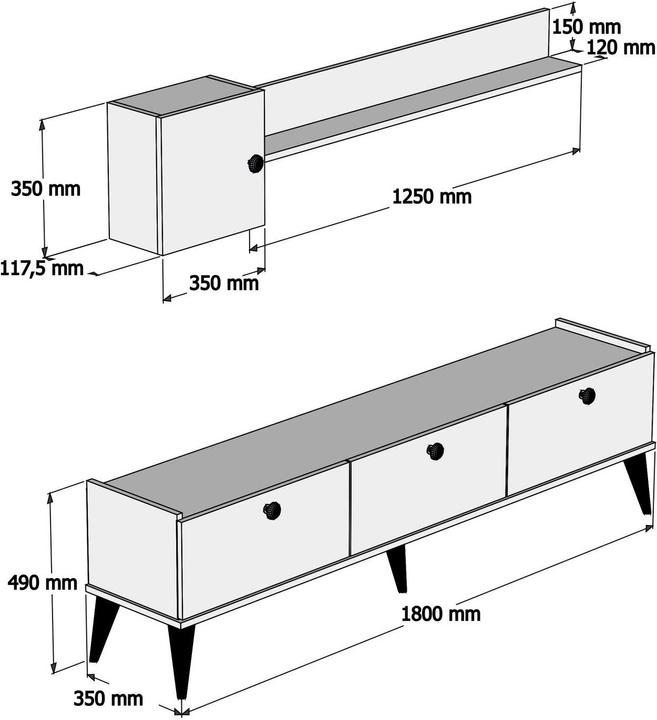 150 mm
120 mm
350 mm
1250 mm
117,5 mm
350 mm
490 mm
1800 mm
350 mm