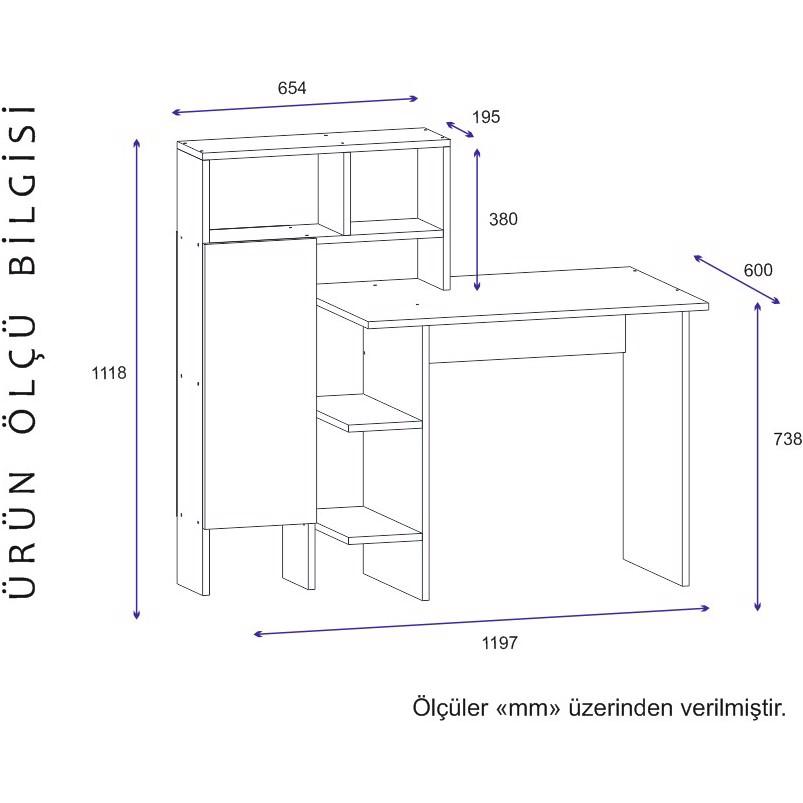 ÜRÜN ÖLÇÜ BİLGİSİ

654

195

380

600

1118

738

1197

Ölçüler «mm» üzerinden verilmiştir.