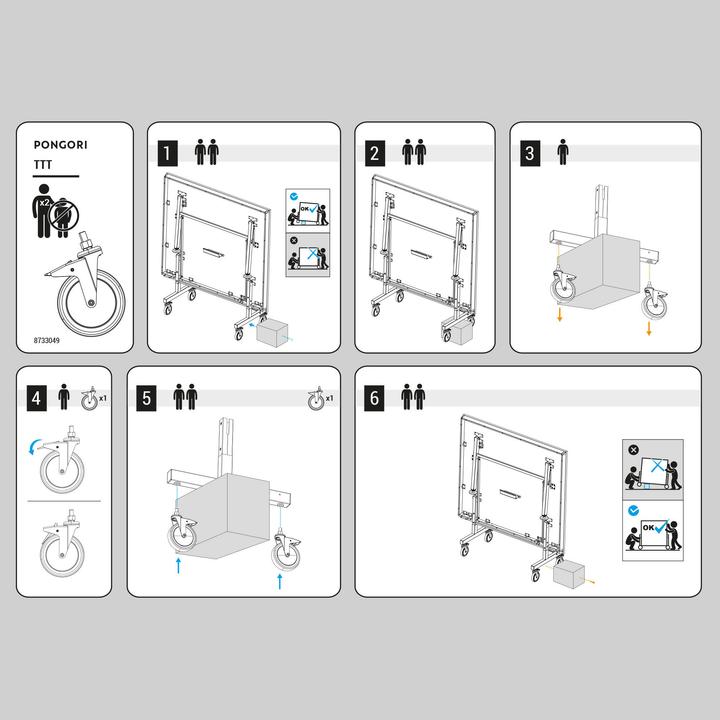 PONGORI
TTT

x2

8733049

1

OK

2

3

4

x1

5

x1

6

OK