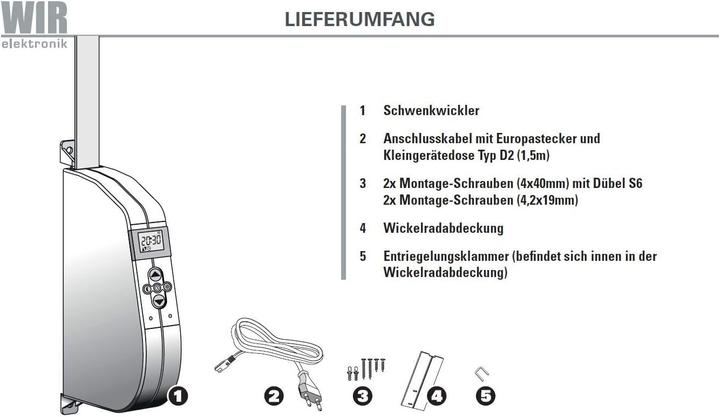 WIR
elektronik

LIEFERUMFANG

1 Schwenkwickler

2 Anschlusskabel mit Europastecker und Kleingerätedose Typ D2 (1,5m)

3 2x Montage-Schrauben (4x40mm) mit Dübel S6
2x Montage-Schrauben (4,2x19mm)

4 Wickelradabdeckung

5 Entriegelungsklammer (befindet sich innen in der Wickelradabdeckung)

20:30

1

2

3

4

5