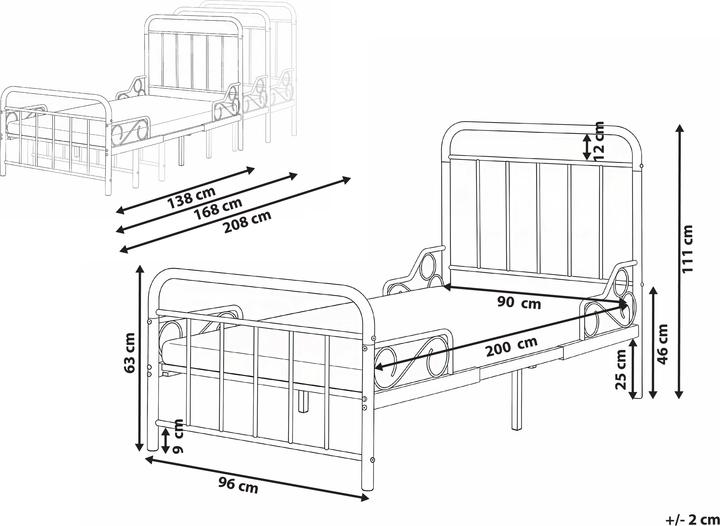 138 cm
168 cm
208 cm
12 cm
111 cm
90 cm
200 cm
46 cm
25 cm
63 cm
9 cm
96 cm
+/- 2 cm