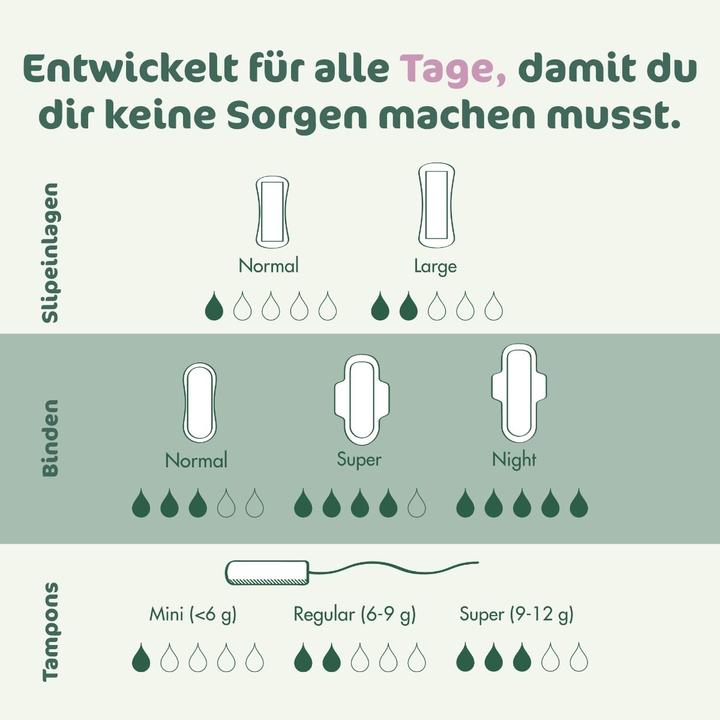 Entwickelt für alle Tage, damit du dir keine Sorgen machen musst.

Slipeinlagen

Normal

Large

Binden

Normal

Super

Night

Tampons

Mini (<6 g)

Regular (6-9 g)

Super (9-12 g)