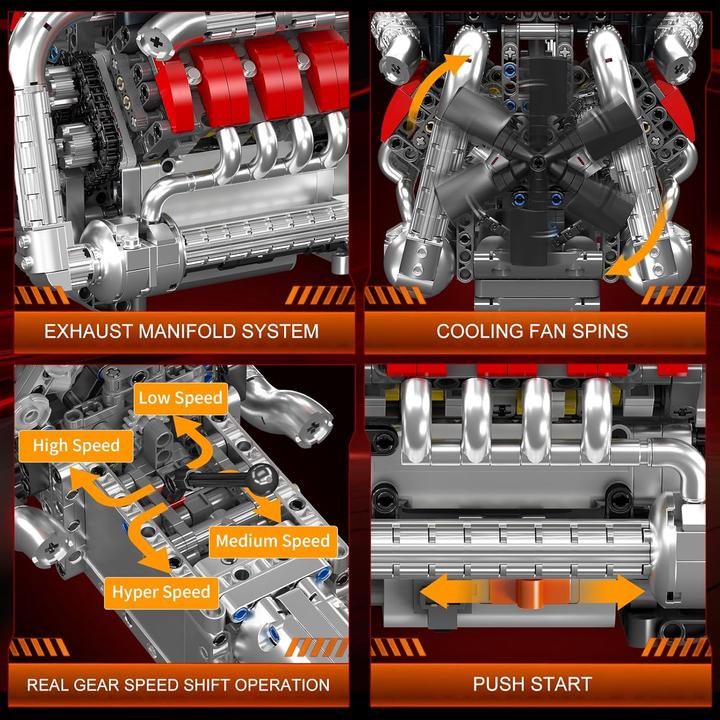 EXHAUST MANIFOLD SYSTEM

COOLING FAN SPINS

Low Speed

High Speed

Medium Speed

Hyper Speed

REAL GEAR SPEED SHIFT OPERATION

PUSH START