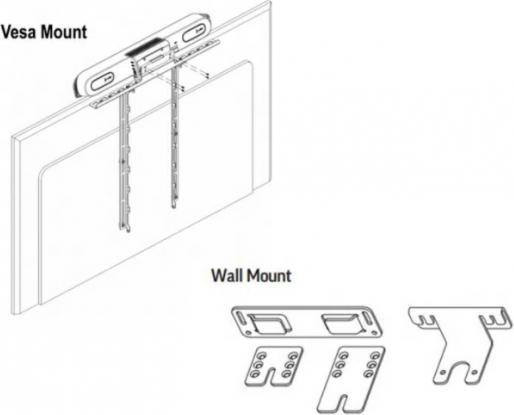 Vesa Mount

Wall Mount