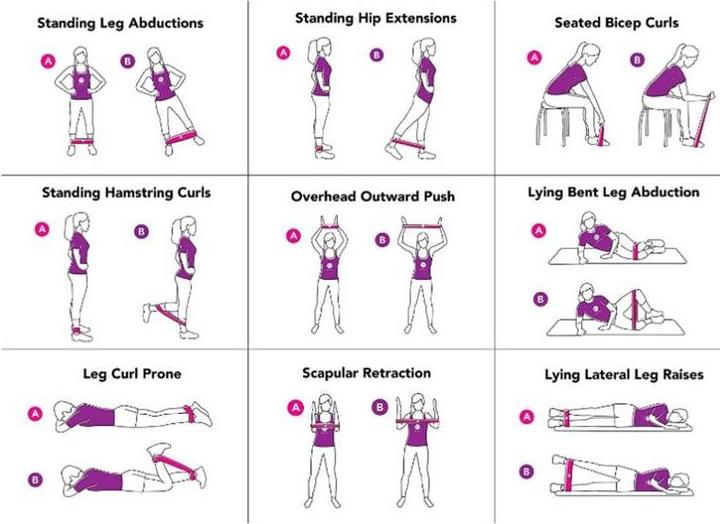 Standing Leg Abductions

A B

Standing Hip Extensions

A B

Seated Bicep Curls

A B

Standing Hamstring Curls

A B

Overhead Outward Push

A B

Lying Bent Leg Abduction

A

B

Leg Curl Prone

A

B

Scapular Retraction

A B

Lying Lateral Leg Raises

A

B